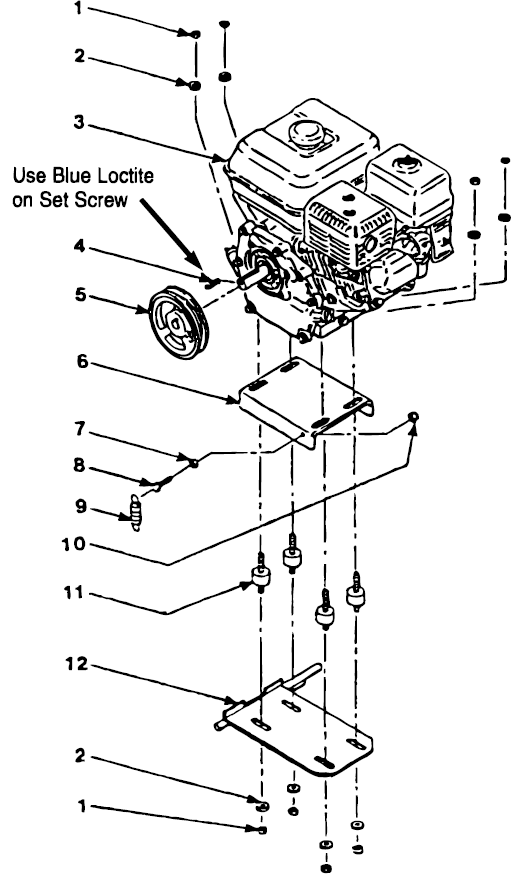 1

2

3

Use Blue Loctite on Set Screw

4

5

6

7

8

9

10

11

12

2

1